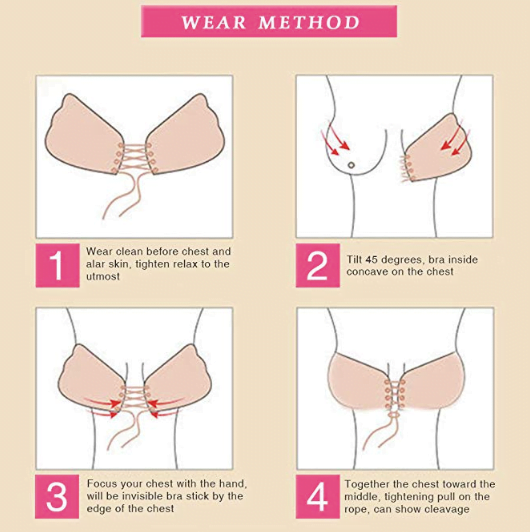 WEAR METHOD

1 Wear clean before chest and alar skin, tighten relax to the utmost

2 Tilt 45 degrees, bra inside concave on the chest

3 Focus your chest with the hand, will be invisible bra stick by the edge of the chest

4 Together the chest toward the middle, tightening pull on the rope, can show cleavage